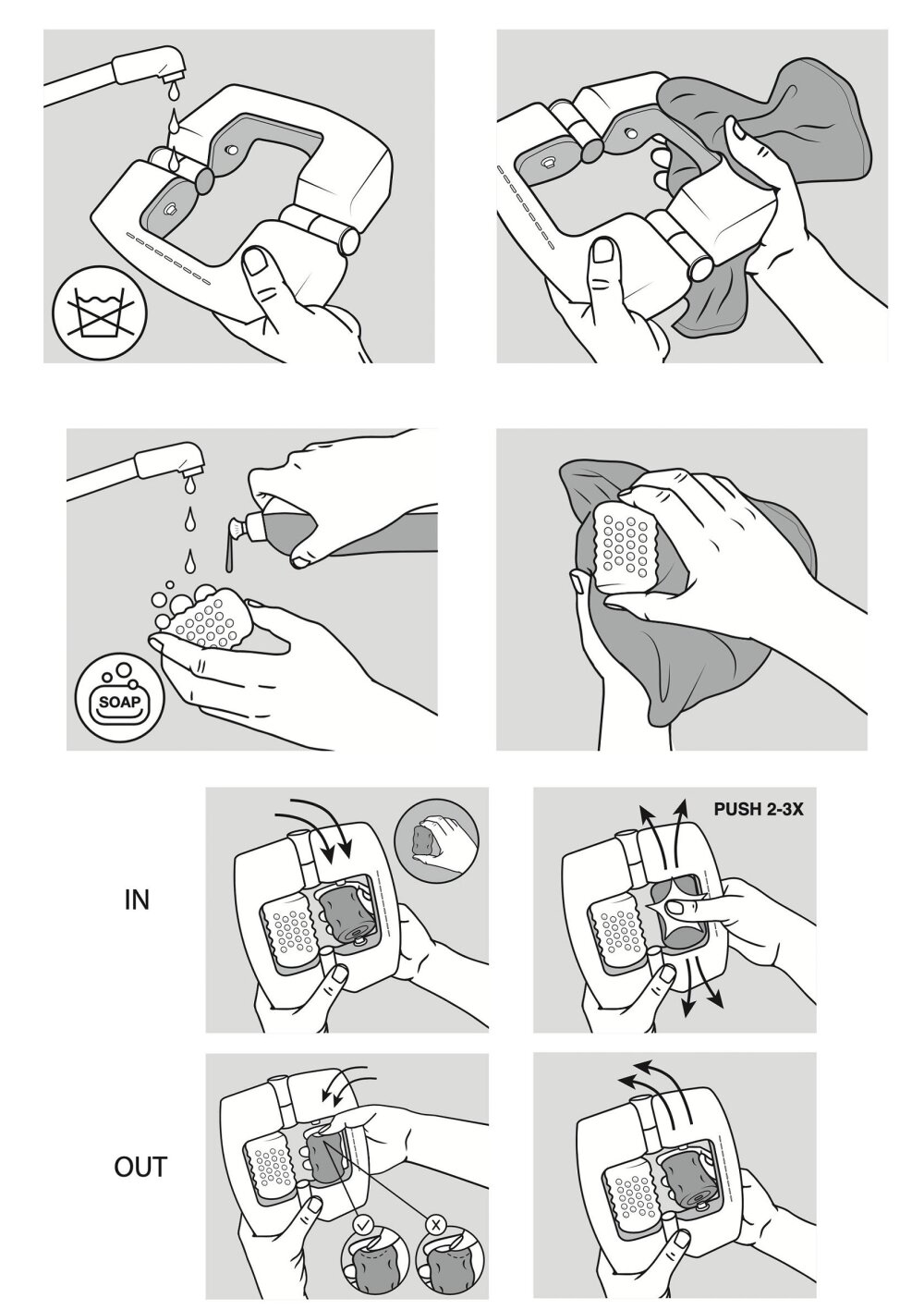 SOAP

IN

PUSH 2-3X

OUT